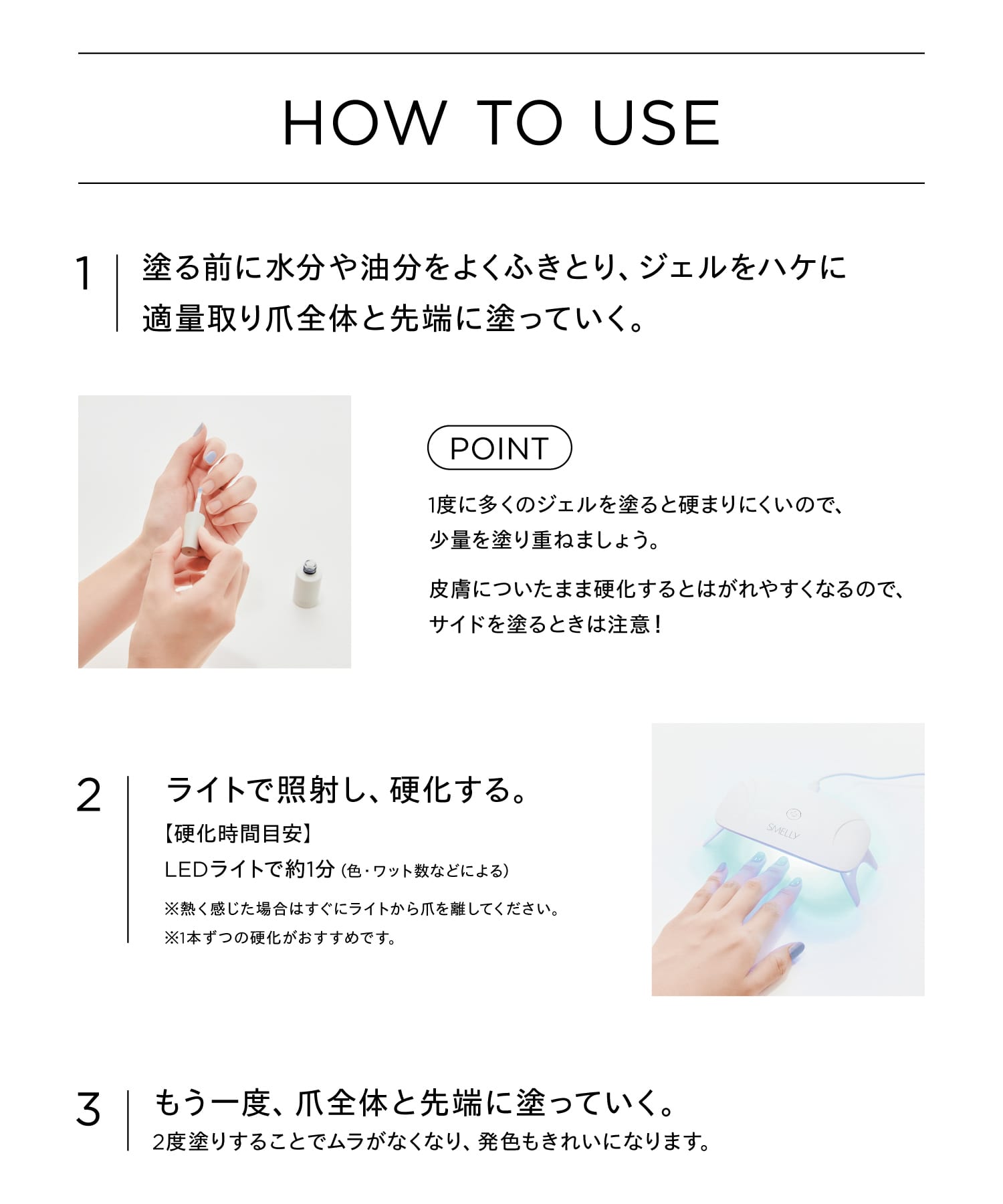 HOW TO USE

1 塗る前に水分や油分をよくふきとり、ジェルをハケに適量取り爪全体と先端に塗っていく。

POINT

1度に多くのジェルを塗ると硬まりにくいので、少量を塗り重ねましょう。

皮膚についたまま硬化するとはがれやすくなるので、サイドを塗るときは注意！

2 ライトで照射し、硬化する。

【硬化時間目安】

LEDライトで約1分（色・ワット数などによる）

※熱く感じた場合はすぐにライトから爪を離してください。

※1本ずつの硬化がおすすめです。

SMELLY

3 もう一度、爪全体と先端に塗っていく。

2度塗りすることでムラがなくなり、発色もきれいになります。