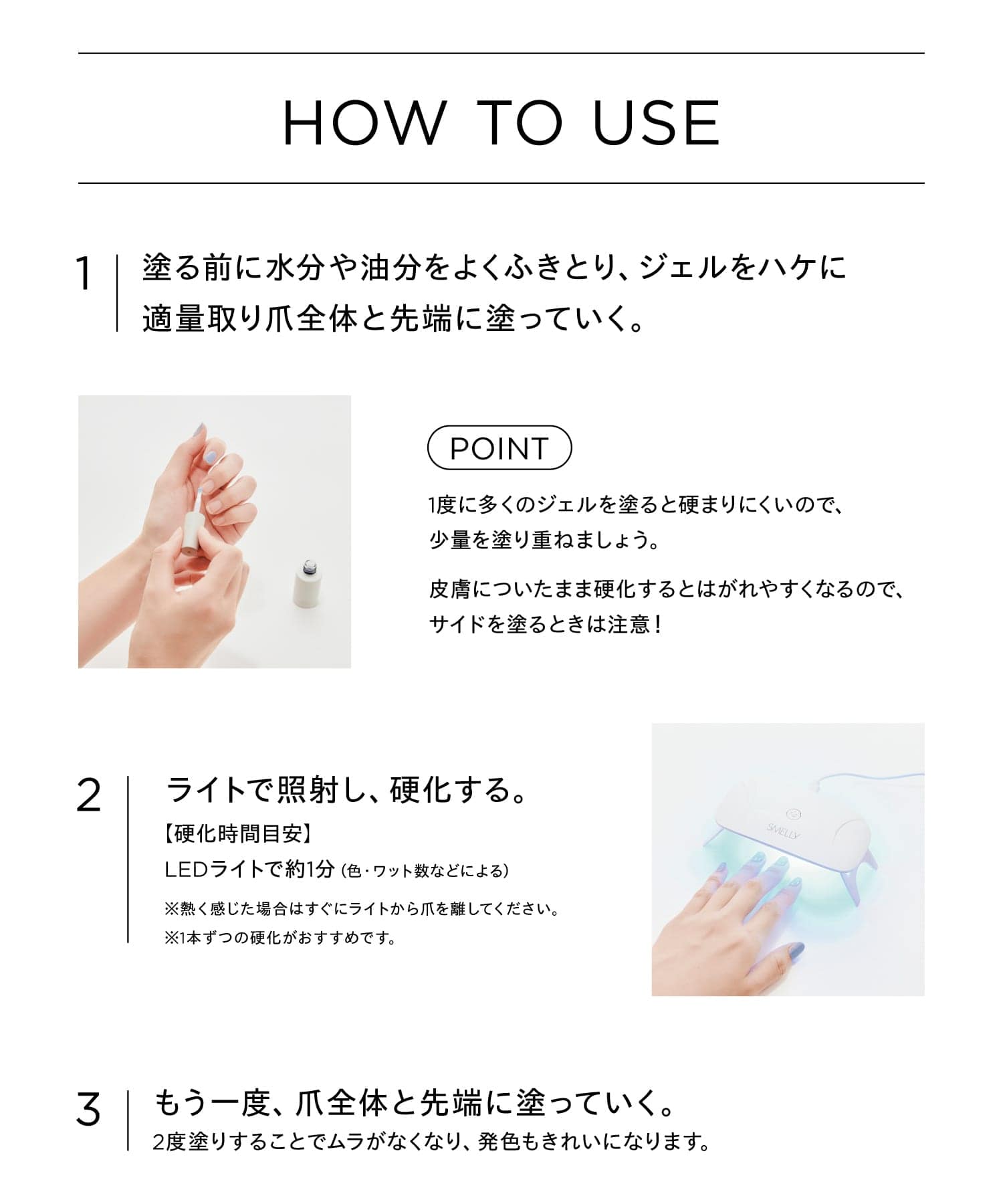 HOW TO USE

1 塗る前に水分や油分をよくふきとり、ジェルをハケに適量取り爪全体と先端に塗っていく。

POINT

1度に多くのジェルを塗ると硬まりにくいので、少量を塗り重ねましょう。

皮膚についたまま硬化するとはがれやすくなるので、サイドを塗るときは注意！

2 ライトで照射し、硬化する。

【硬化時間目安】

LEDライトで約1分（色・ワット数などによる）

※熱く感じた場合はすぐにライトから爪を離してください。

※1本ずつの硬化がおすすめです。

SMELLY

3 もう一度、爪全体と先端に塗っていく。

2度塗りすることでムラがなくなり、発色もきれいになります。