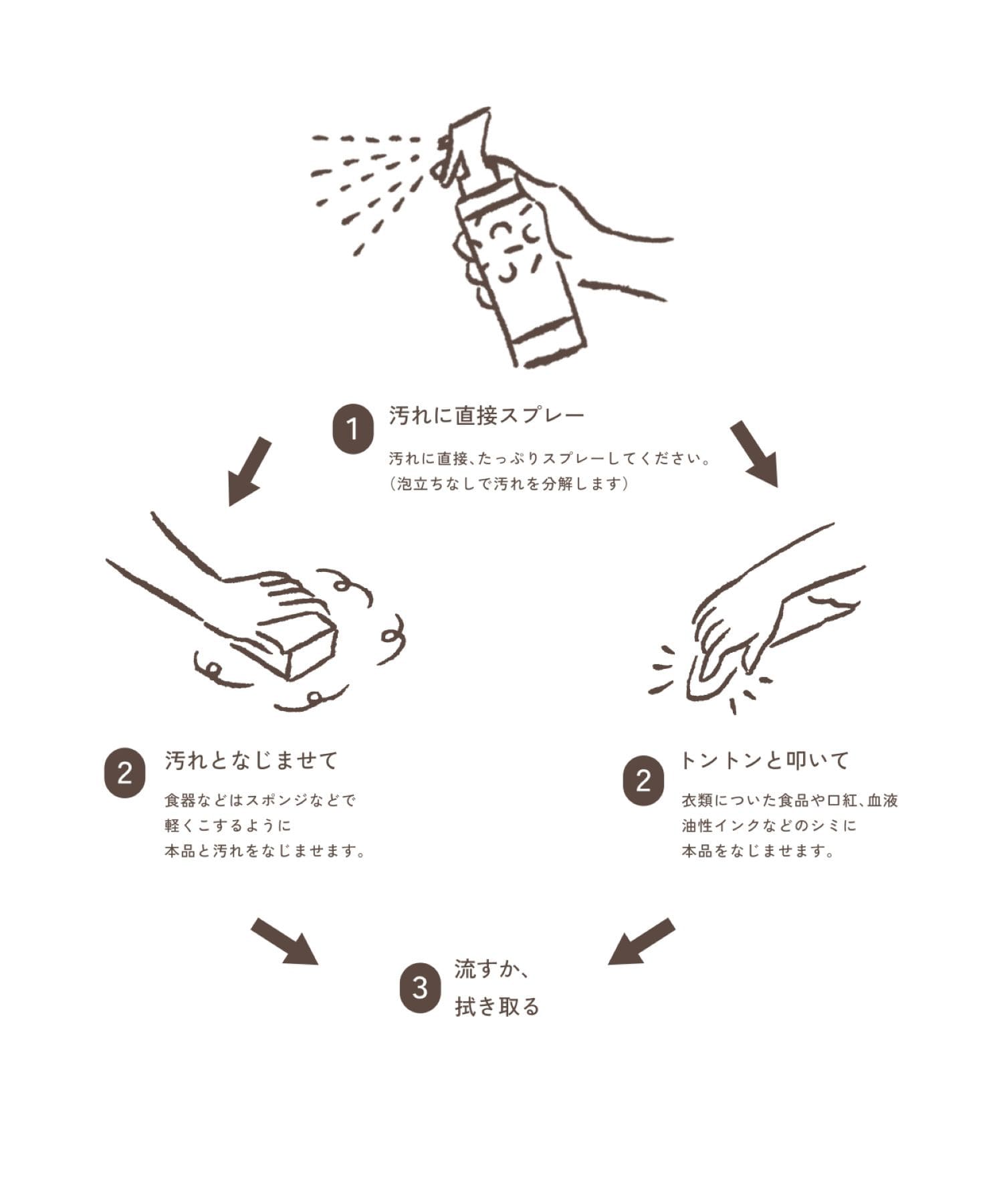 1 汚れに直接スプレー

汚れに直接、たっぷりスプレーしてください。
（泡立ちなしで汚れを分解します）

2 汚れとなじませて

食器などはスポンジなどで
軽くこするように
本品と汚れをなじませます。

2 トントンと叩いて

衣類についた食品や口紅、血液
油性インクなどのシミに
本品をなじませます。

3 流すか、
拭き取る